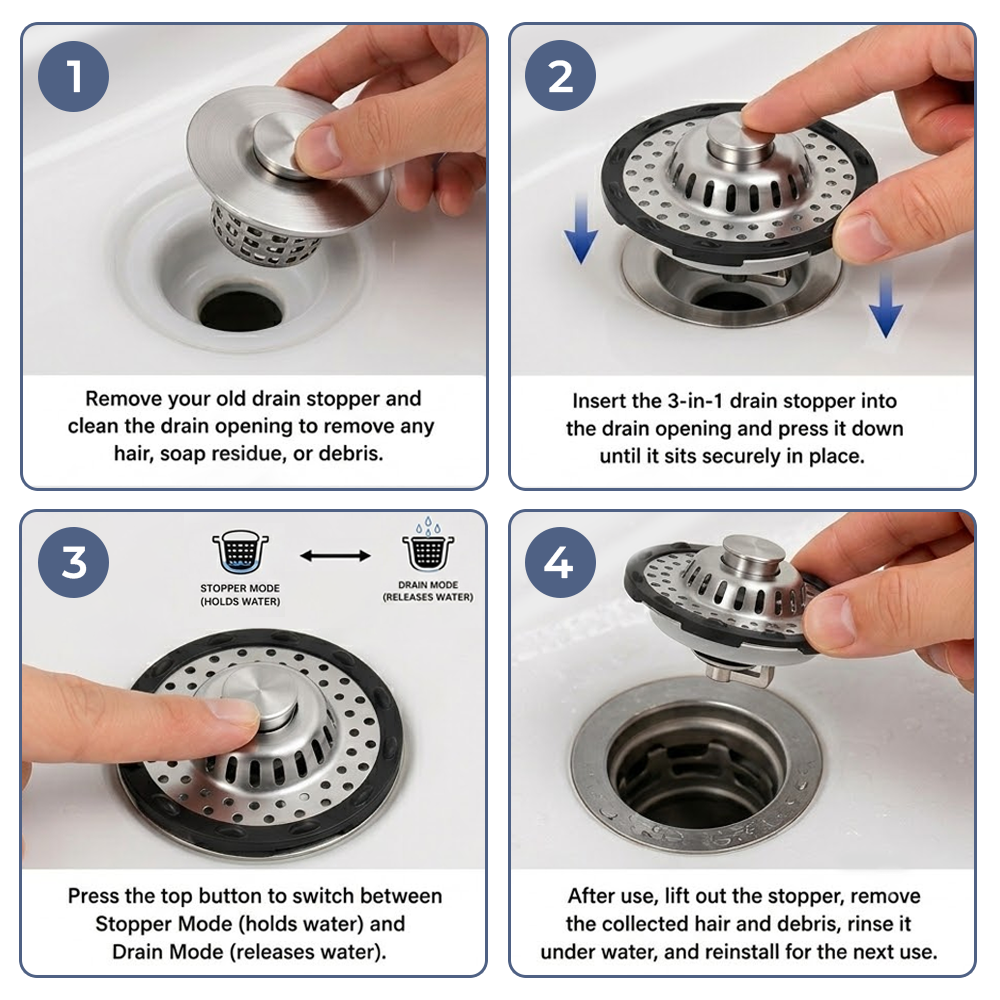 1

Remove your old drain stopper and clean the drain opening to remove any hair, soap residue, or debris.

2

Insert the 3-in-1 drain stopper into the drain opening and press it down until it sits securely in place.

3

STOPPER MODE (HOLDS WATER)

DRAIN MODE (RELEASES WATER)

Press the top button to switch between Stopper Mode (holds water) and Drain Mode (releases water).

4

After use, lift out the stopper, remove the collected hair and debris, rinse it under water, and reinstall for the next use.