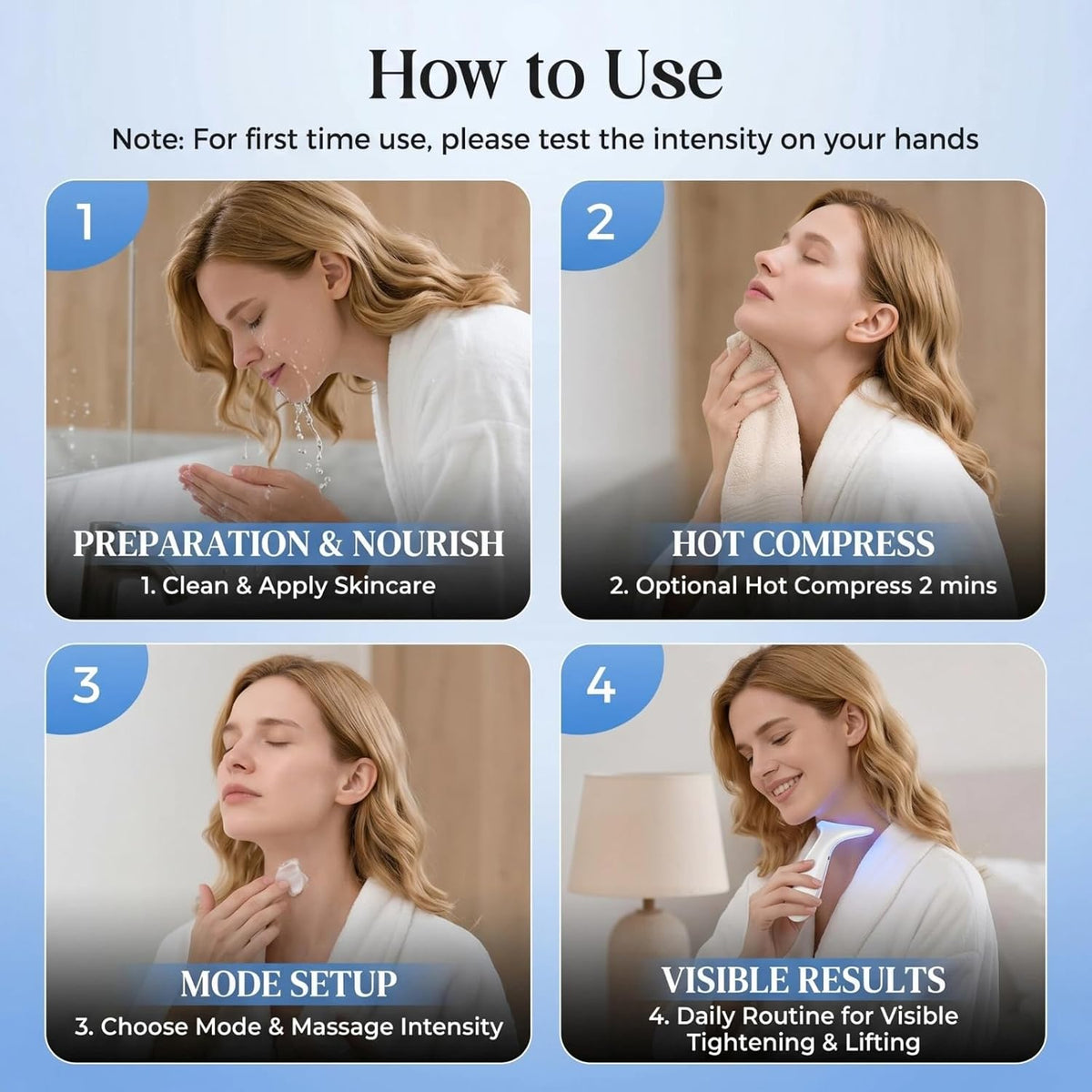 How to Use

Note: For first time use, please test the intensity on your hands

1

PREPARATION & NOURISH

1. Clean & Apply Skincare

2

HOT COMPRESS

2. Optional Hot Compress 2 mins

3

MODE SETUP

3. Choose Mode & Massage Intensity

4

VISIBLE RESULTS

4. Daily Routine for Visible Tightening & Lifting